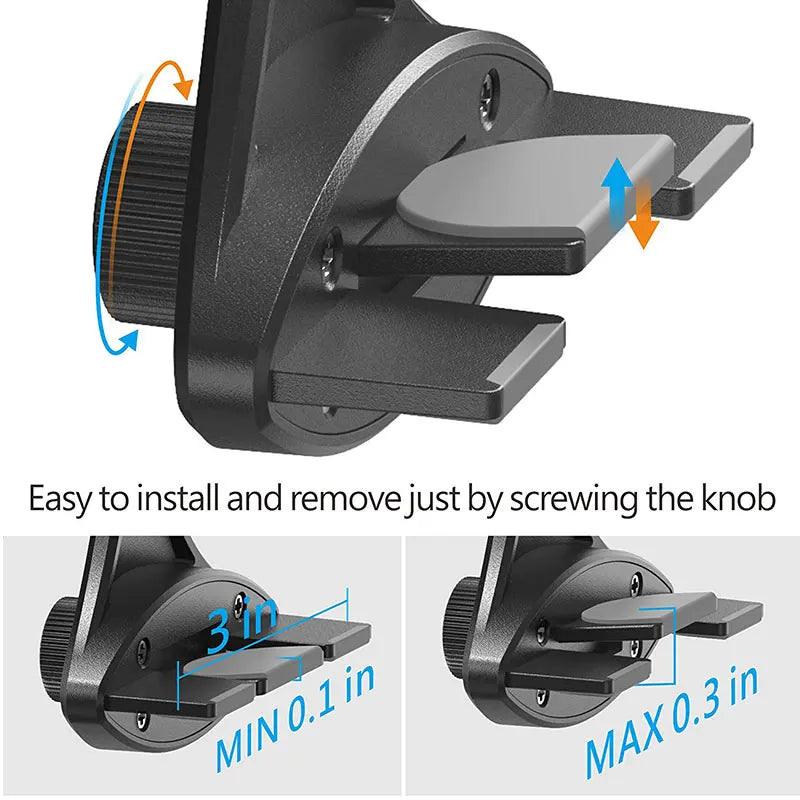 Easy to install and remove just by screwing the knob

3 in

MIN 0.1 in

MAX 0.3 in