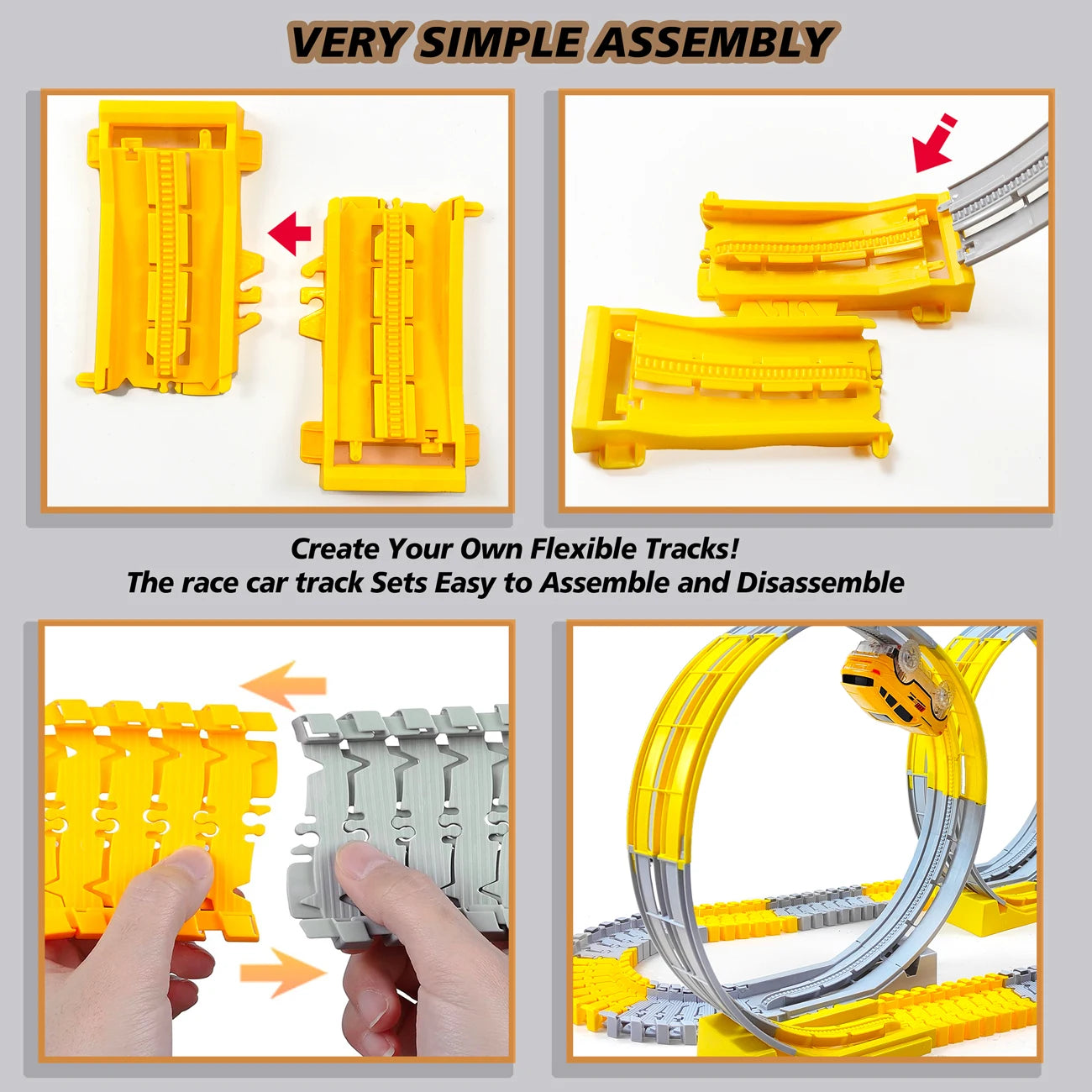 VERY SIMPLE ASSEMBLY

Create Your Own Flexible Tracks!
The race car track Sets Easy to Assemble and Disassemble