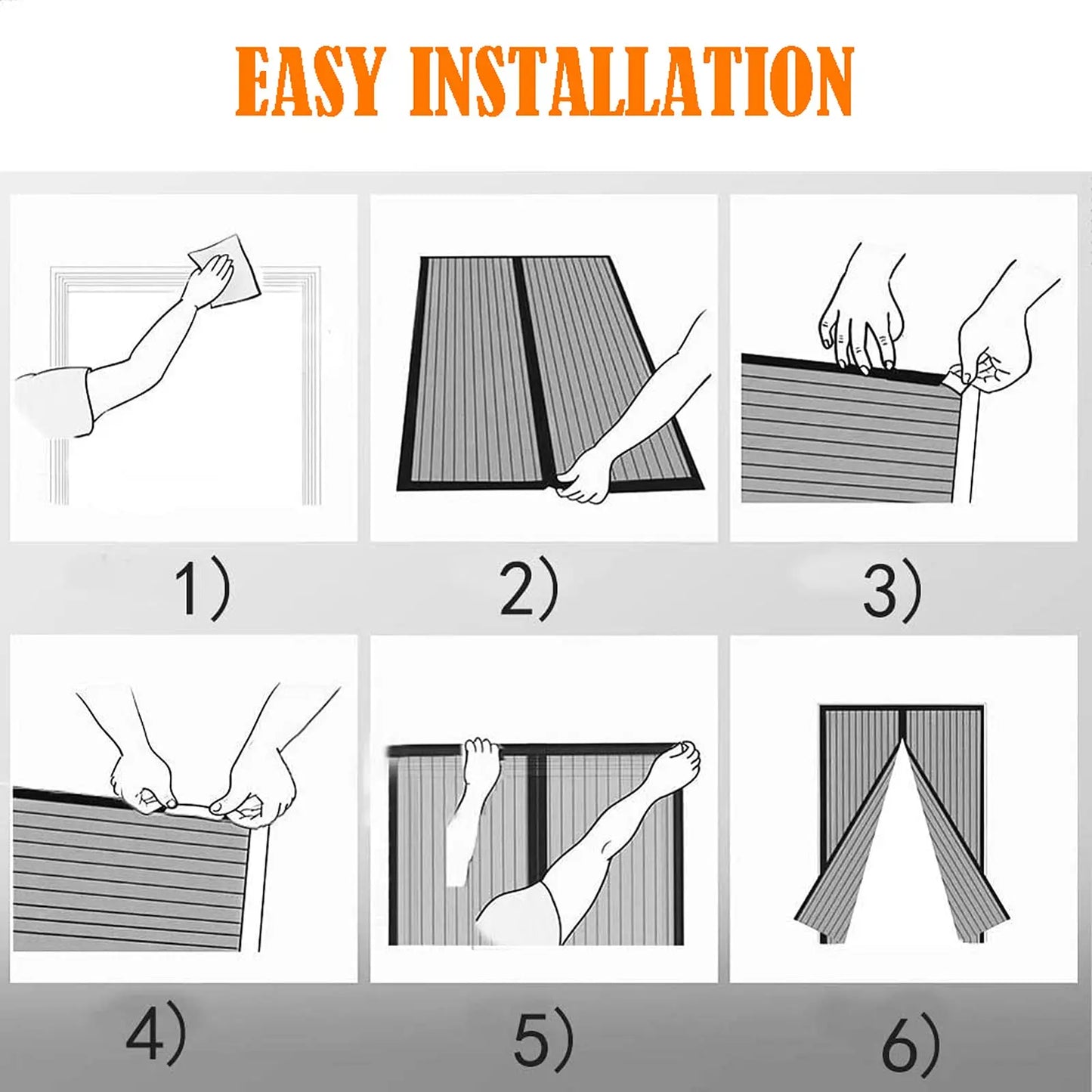 EASY INSTALLATION

1)

2)

3)

4)

5)

6)