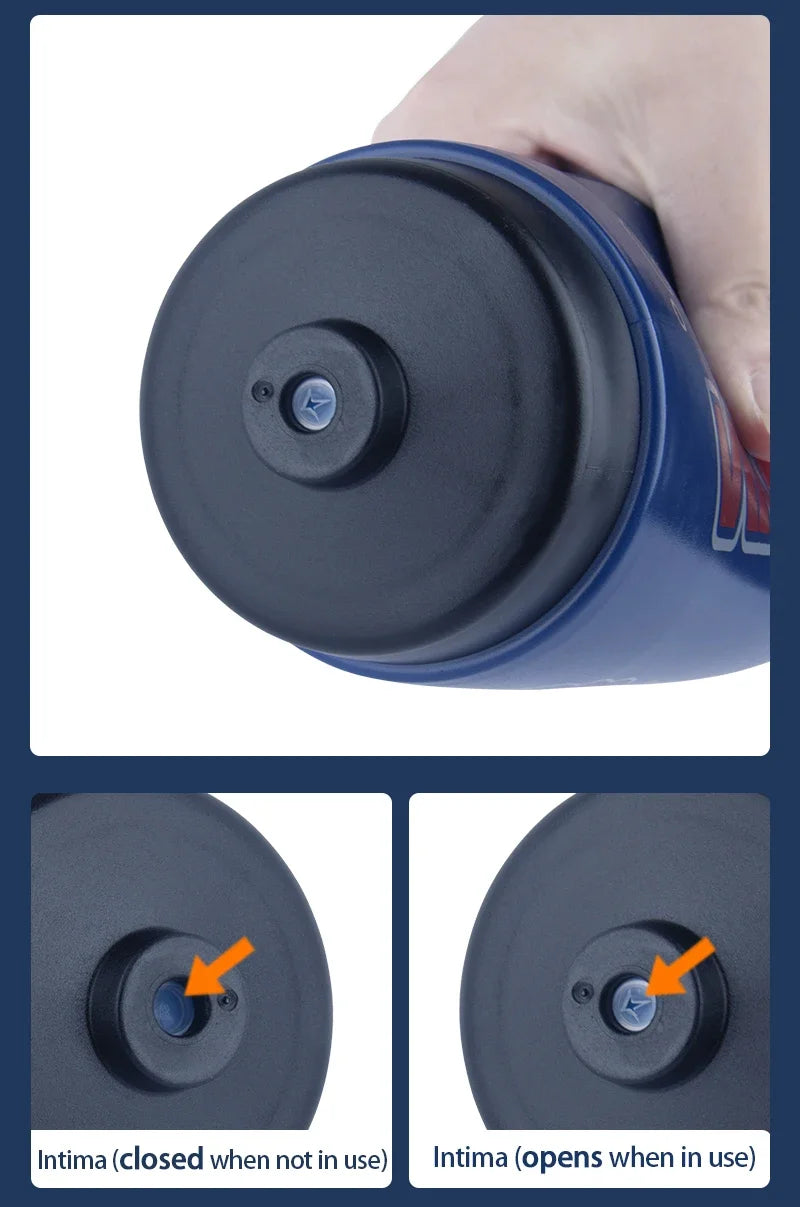 Intima (closed when not in use)

Intima (opens when in use)