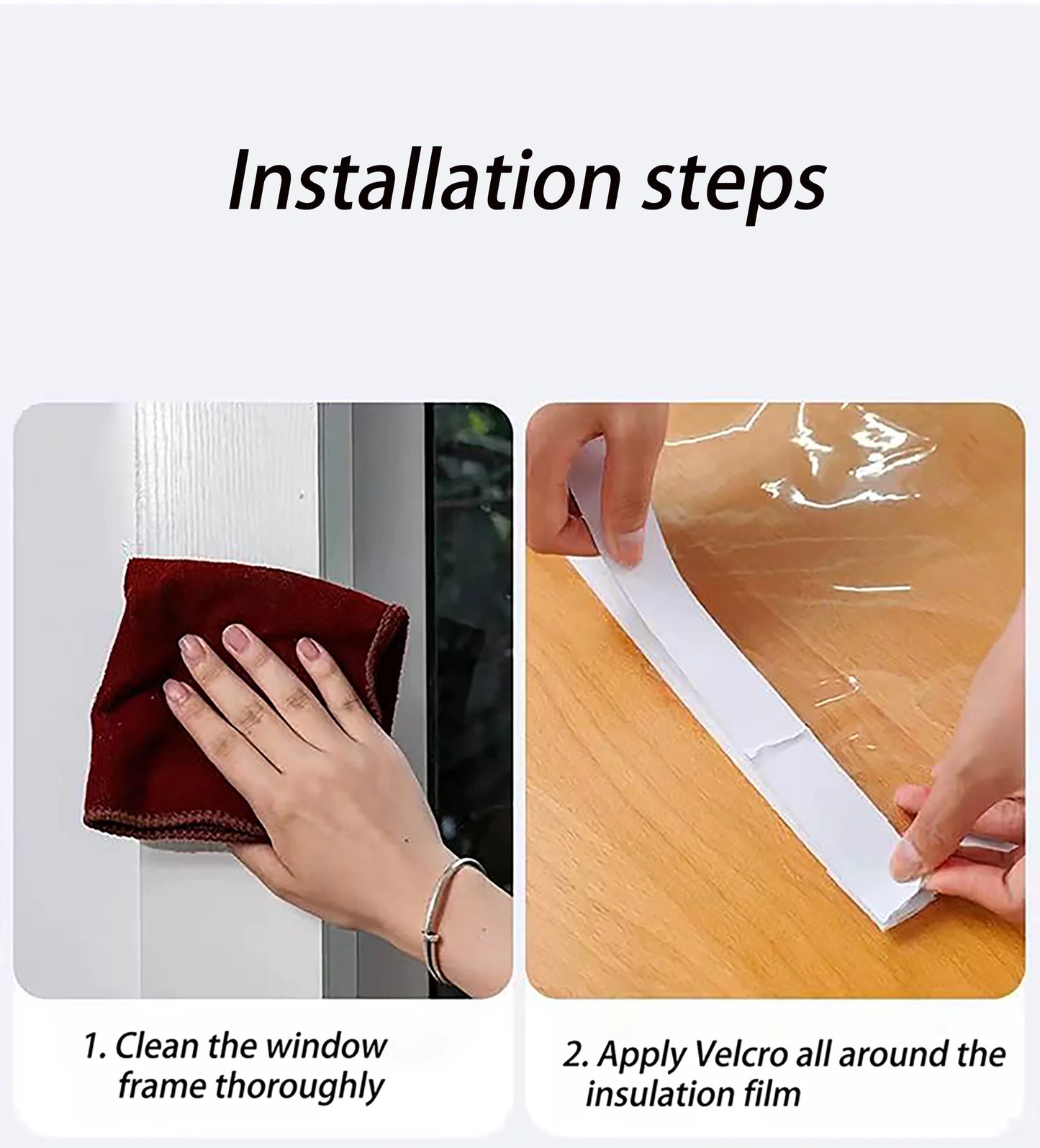 Installation steps

1. Clean the window frame thoroughly

2. Apply Velcro all around the insulation film