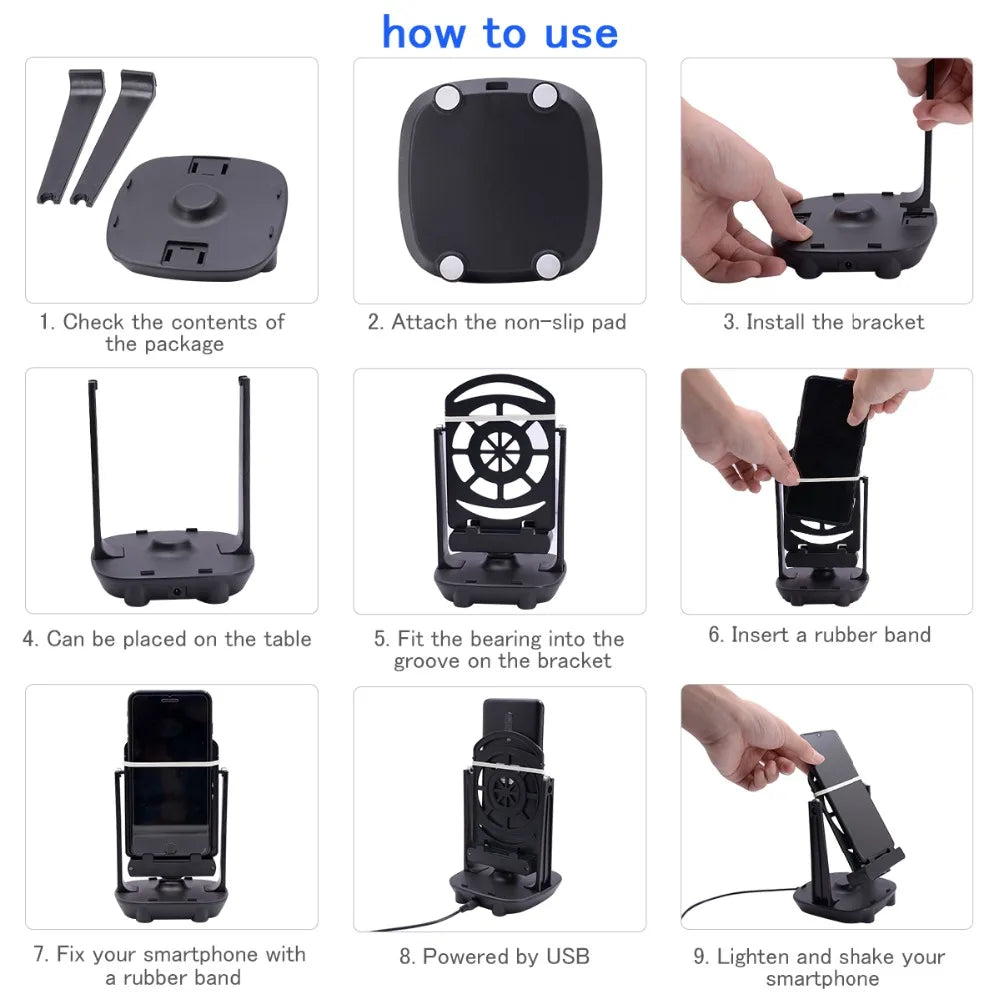 how to use

1. Check the contents of the package

2. Attach the non-slip pad

3. Install the bracket

4. Can be placed on the table

5. Fit the bearing into the groove on the bracket

6. Insert a rubber band

7. Fix your smartphone with a rubber band

8. Powered by USB

9. Lighten and shake your smartphone